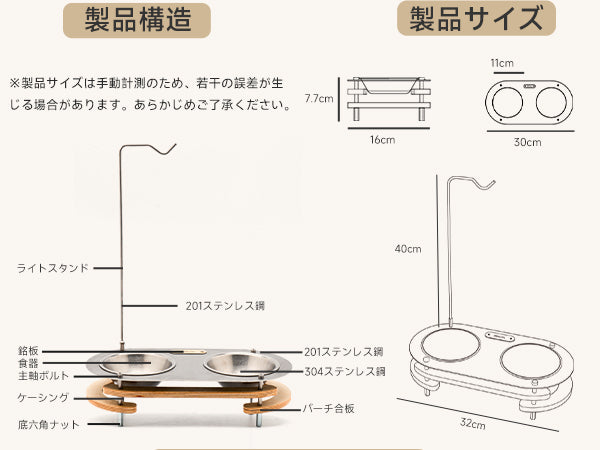 製品構造

製品サイズ

※製品サイズは手動計測のため、若干の誤差が生じる場合があります。あらかじめご了承ください。

7.7cm

16cm

11cm

30cm

ライトスタンド

201ステンレス鋼

銘板

食器

主軸ボルト

ケーシング

底六角ナット

201ステンレス鋼

304ステンレス鋼

バーチ合板

40cm

32cm