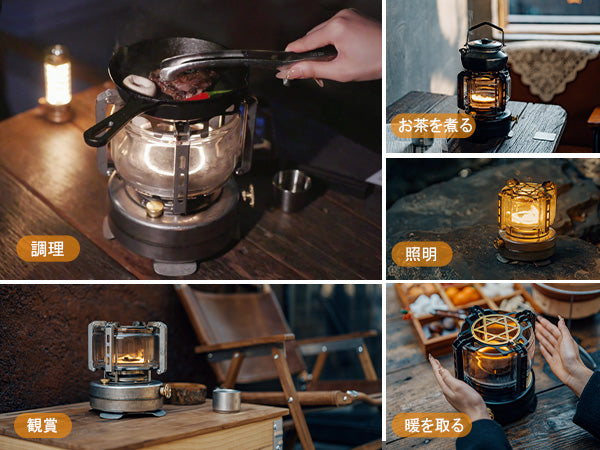 調理

お茶を煮る

照明

観賞

暖を取る