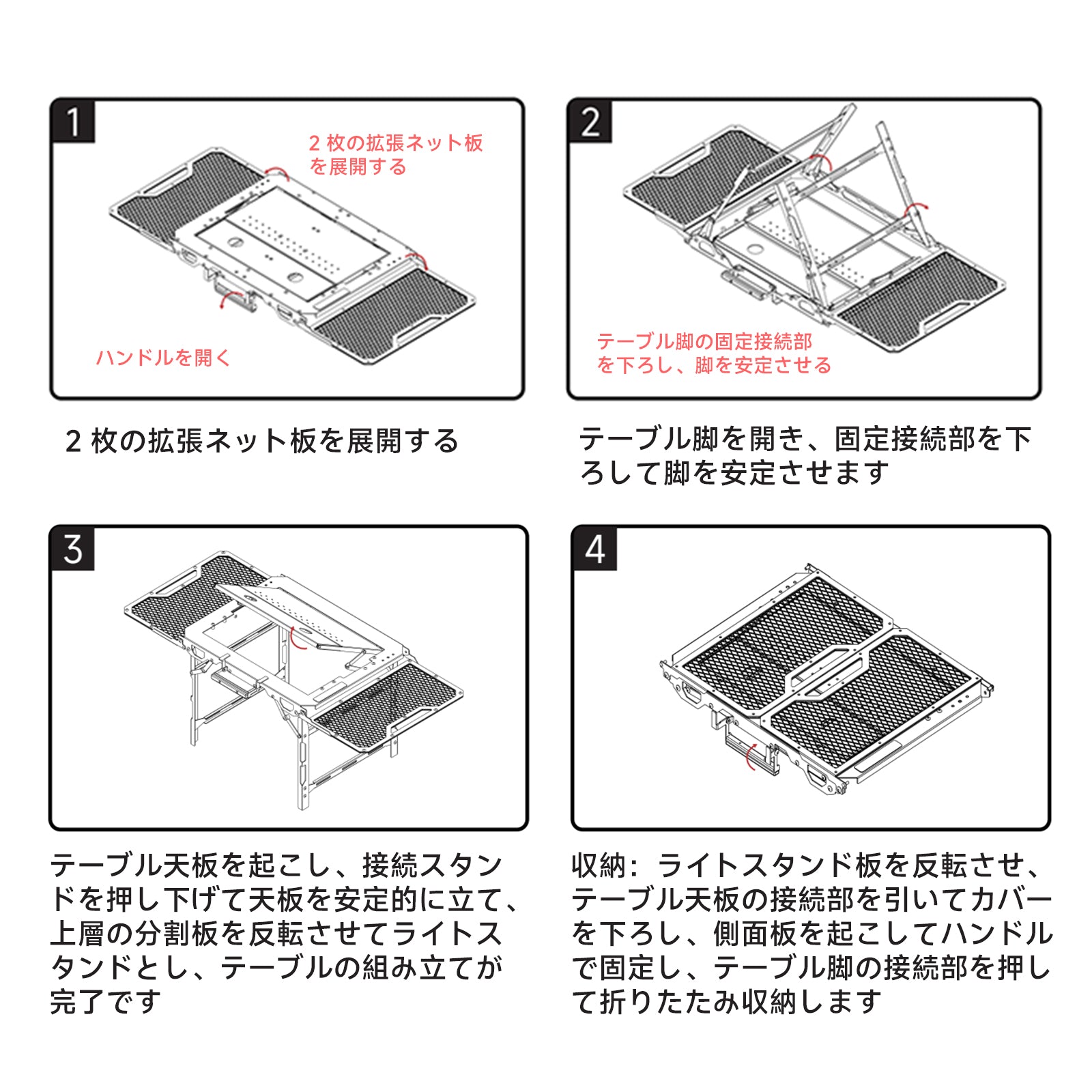 1

2 枚の拡張ネット板を展開する

ハンドルを開く

2 枚の拡張ネット板を展開する

2

テーブル脚の固定接続部を下ろし、脚を安定させる

テーブル脚を開き、固定接続部を下ろして脚を安定させます

3

テーブル天板を起こし、接続スタンドを押し下げて天板を安定的に立て、上層の分割板を反転させてライトスタンドとし、テーブルの組み立てが完了です

4

収納：ライトスタンド板を反転させ、テーブル天板の接続部を引いてカバーを下ろし、側面板を起こしてハンドルで固定し、テーブル脚の接続部を押して折りたたみ収納します