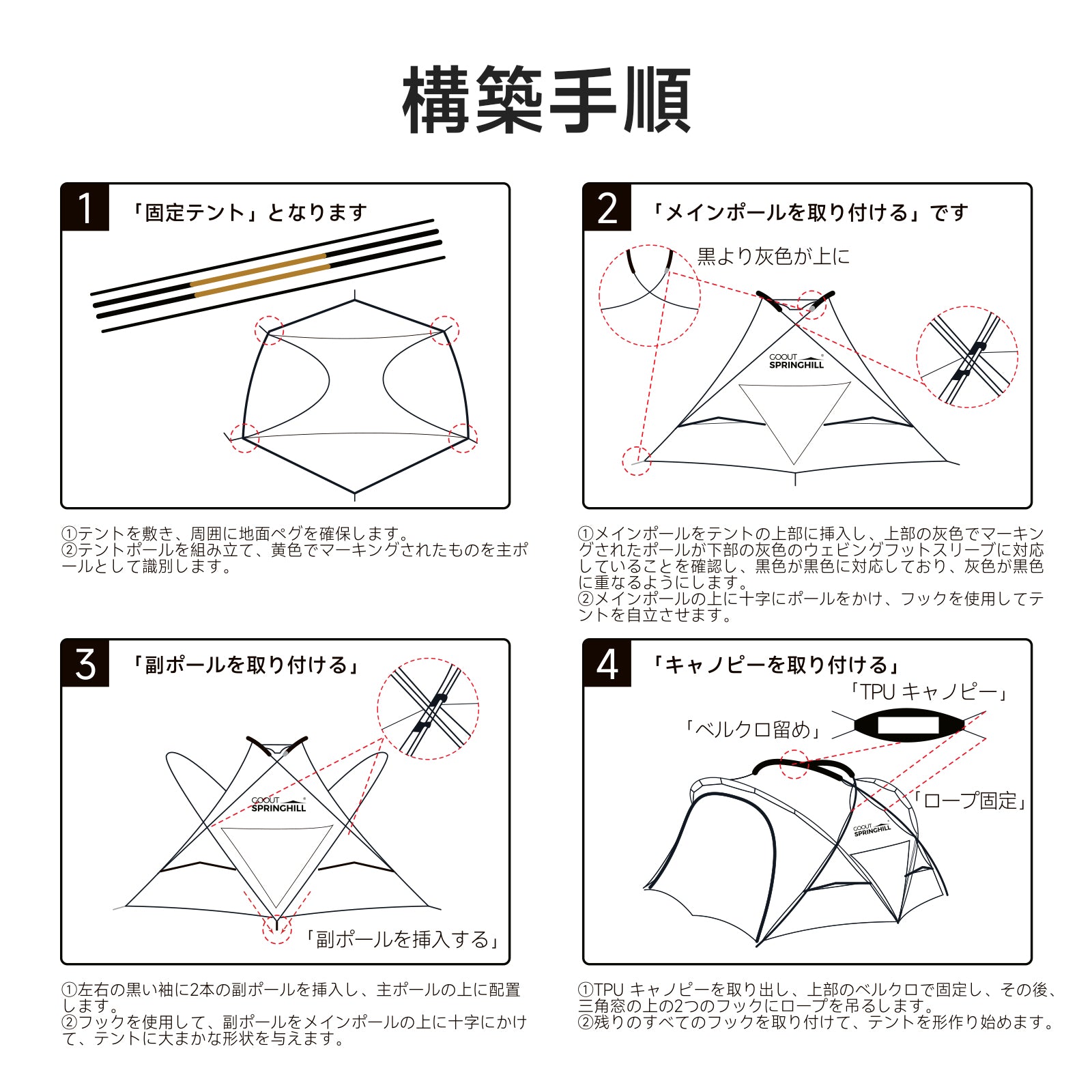 構築手順

1
「固定テント」となります

①テントを敷き、周囲に地面ペグを確保します。
②テントポールを組み立て、黄色でマーキングされたものを主ポールとして識別します。

2
「メインポールを取り付ける」です
黒より灰色が上に
GOOUT SPRINGHILL

①メインポールをテントの上部に挿入し、上部の灰色でマーキングされたポールが下部の灰色のウェビングフットスリーブに対応していることを確認し、黒色が黒色に対応しており、灰色が黒色に重なるようにします。
②メインポールの上に十字にポールをかけ、フックを使用してテントを自立させます。

3
「副ポールを取り付ける」
GOOUT SPRINGHILL
「副ポールを挿入する」

①左右の黒い袖に2本の副ポールを挿入し、主ポールの上に配置します。
②フックを使用して、副ポールをメインポールの上に十字にかけて、テントに大まかな形状を与えます。

4
「キャノピーを取り付ける」
「TPU キャノピー」
「ベルクロ留め」
「ロープ固定」
GOOUT SPRINGHILL

①TPU キャノピーを取り出し、上部のベルクロで固定し、その後、三角窓の上の2つのフックにロープを吊るします。
②残りのすべてのフックを取り付けて、テントを形作り始めます。