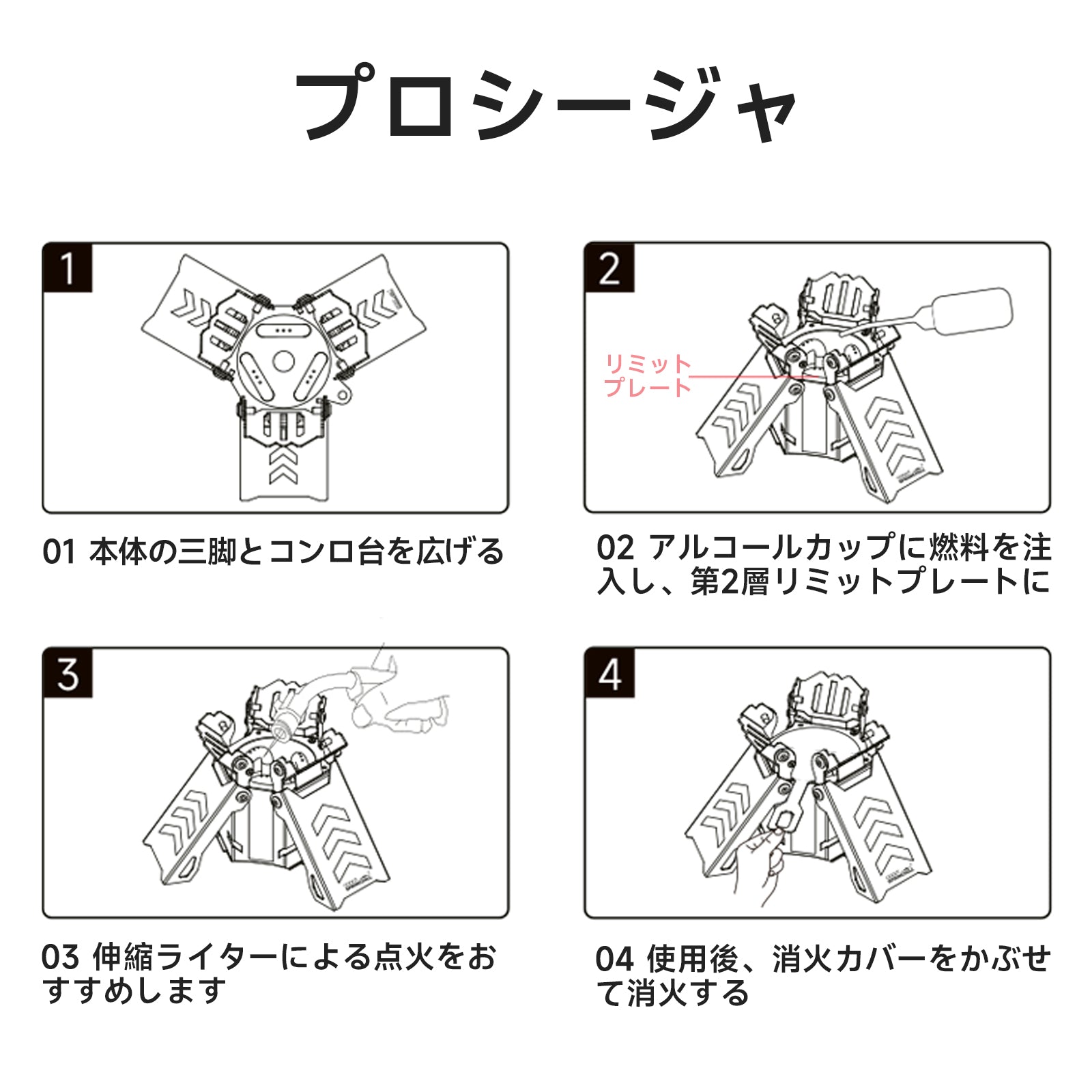 プロシージャ

1

01 本体の三脚とコンロ台を広げる

2

リミット
プレート

02 アルコールカップに燃料を注入し、第2層リミットプレートに

3

03 伸縮ライターによる点火をおすすめします

4

04 使用後、消火カバーをかぶせて消火する