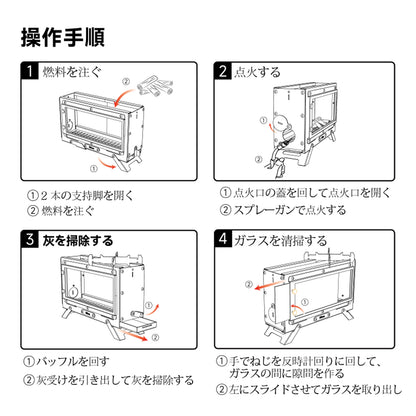 操作手順

1 燃料を注ぐ

②

①

①２本の支持脚を開く
②燃料を注ぐ

2 点火する

①

②

①点火口の蓋を回して点火口を開く
②スプレーガンで点火する

3 灰を掃除する

①

②

①バッフルを回す
②灰受けを引き出して灰を掃除する

4 ガラスを清掃する

②

①

①手でねじを反時計回りに回して、ガラスの間に隙間を作る
②左にスライドさせてガラスを取り出し