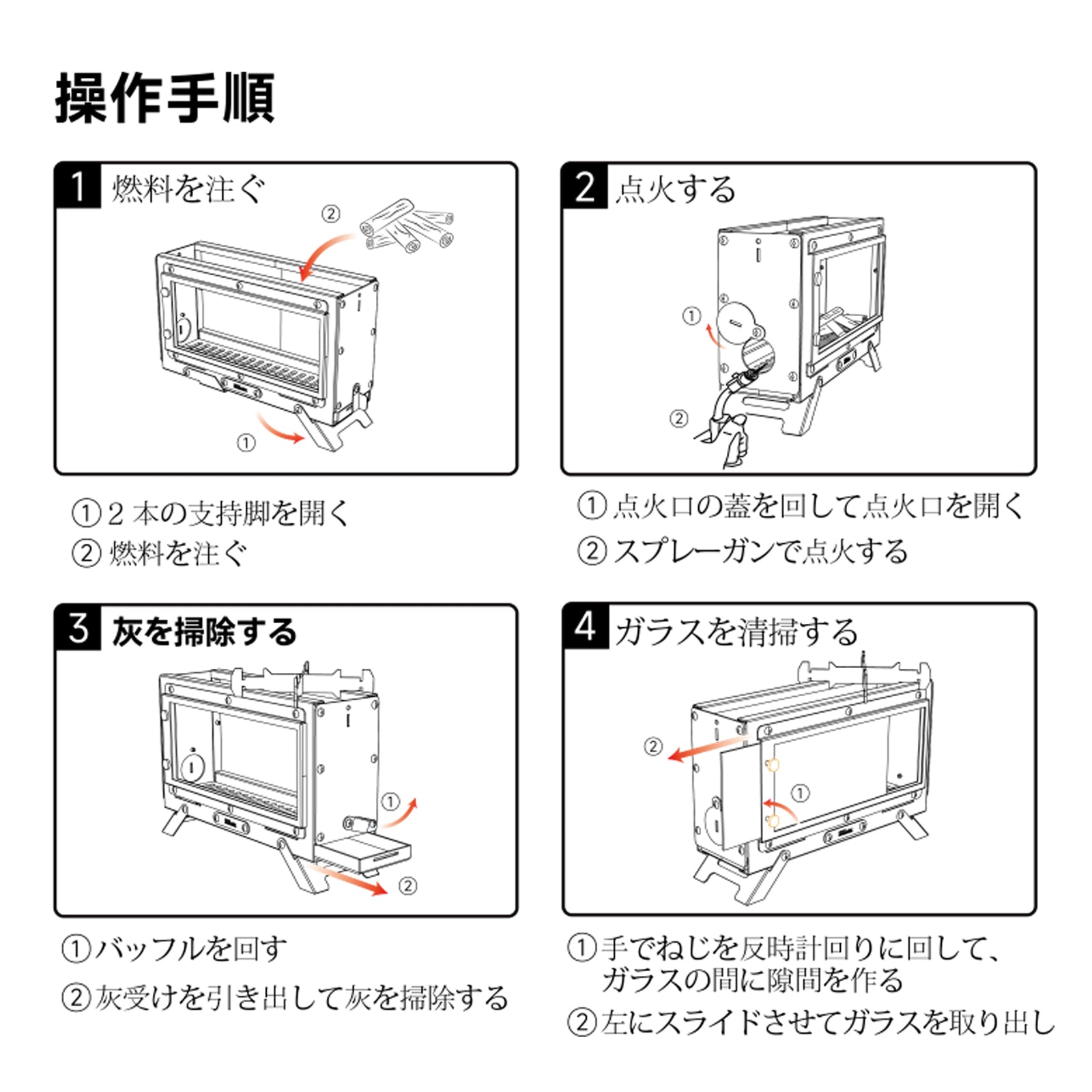 操作手順

1 燃料を注ぐ

②

①

①2 本の支持脚を開く
② 燃料を注ぐ

2 点火する

①

②

① 点火口の蓋を回して点火口を開く
② スプレーガンで点火する

3 灰を掃除する

①

②

①バッフルを回す
②灰受けを引き出して灰を掃除する

4 ガラスを清掃する

②

①

①手でねじを反時計回りに回して、ガラスの間に隙間を作る
②左にスライドさせてガラスを取り出し