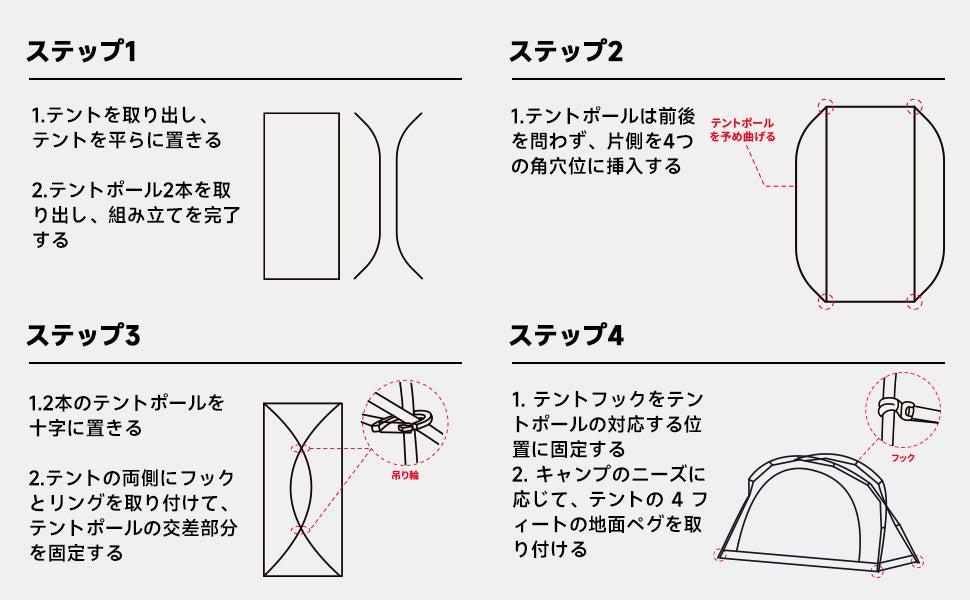 ステップ1

1.テントを取り出し、テントを平らに置きる

2.テントポール2本を取り出し、組み立てを完了する

ステップ2

1.テントポールは前後を問わず、片側を4つの角穴位に挿入する

テントポールを予め曲げる

ステップ3

1.2本のテントポールを十字に置きる

2.テントの両側にフックとリングを取り付けて、テントポールの交差部分を固定する

吊り輪

ステップ4

1. テントフックをテントポールの対応する位置に固定する
2. キャンプのニーズに応じて、テントの 4 フィートの地面ペグを取り付ける

フック