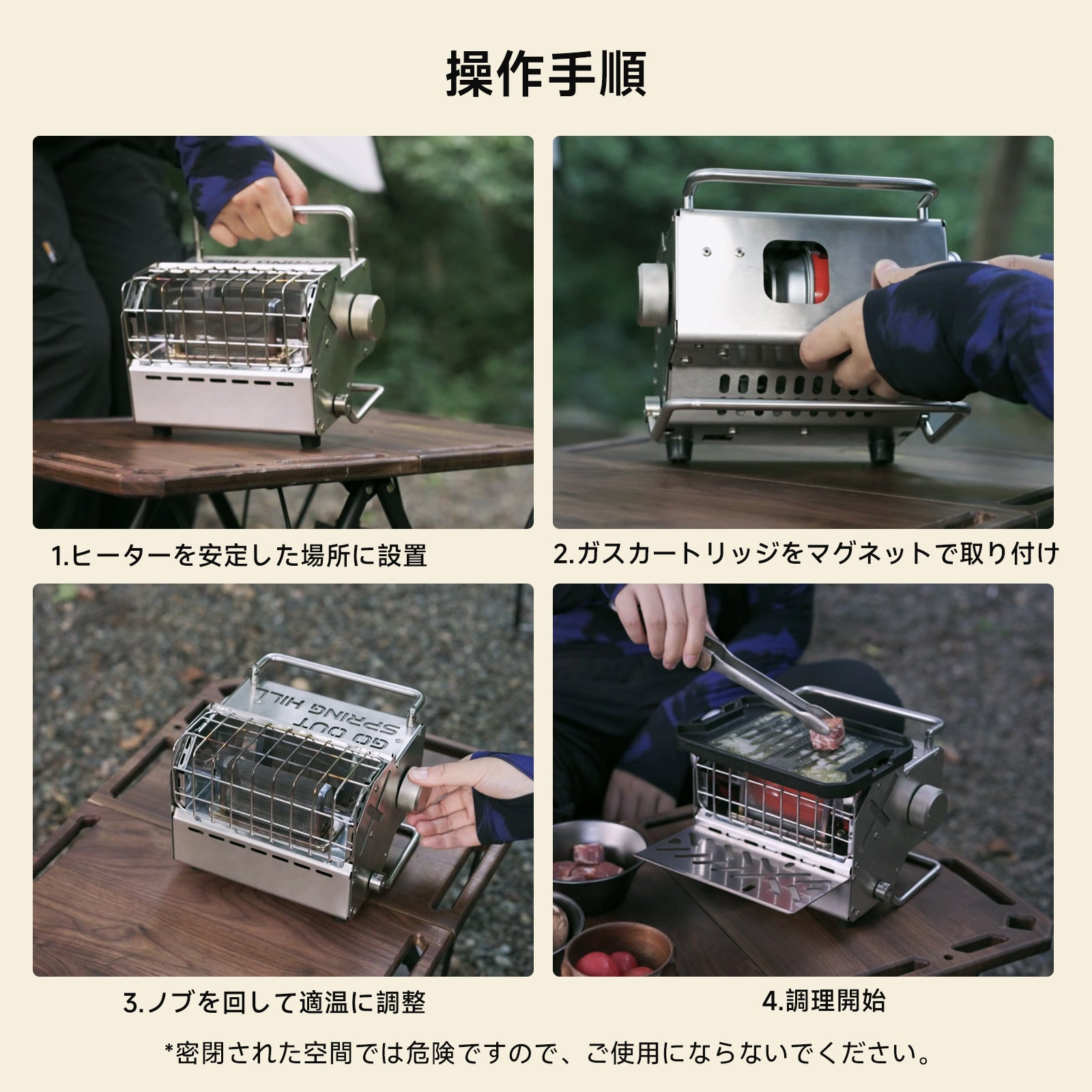 操作手順

1.ヒーターを安定した場所に設置

2.ガスカートリッジをマグネットで取り付け

GO OUT
SPRING HILL

3.ノブを回して適温に調整

4.調理開始

*密閉された空間では危険ですので、ご使用にならないでください。