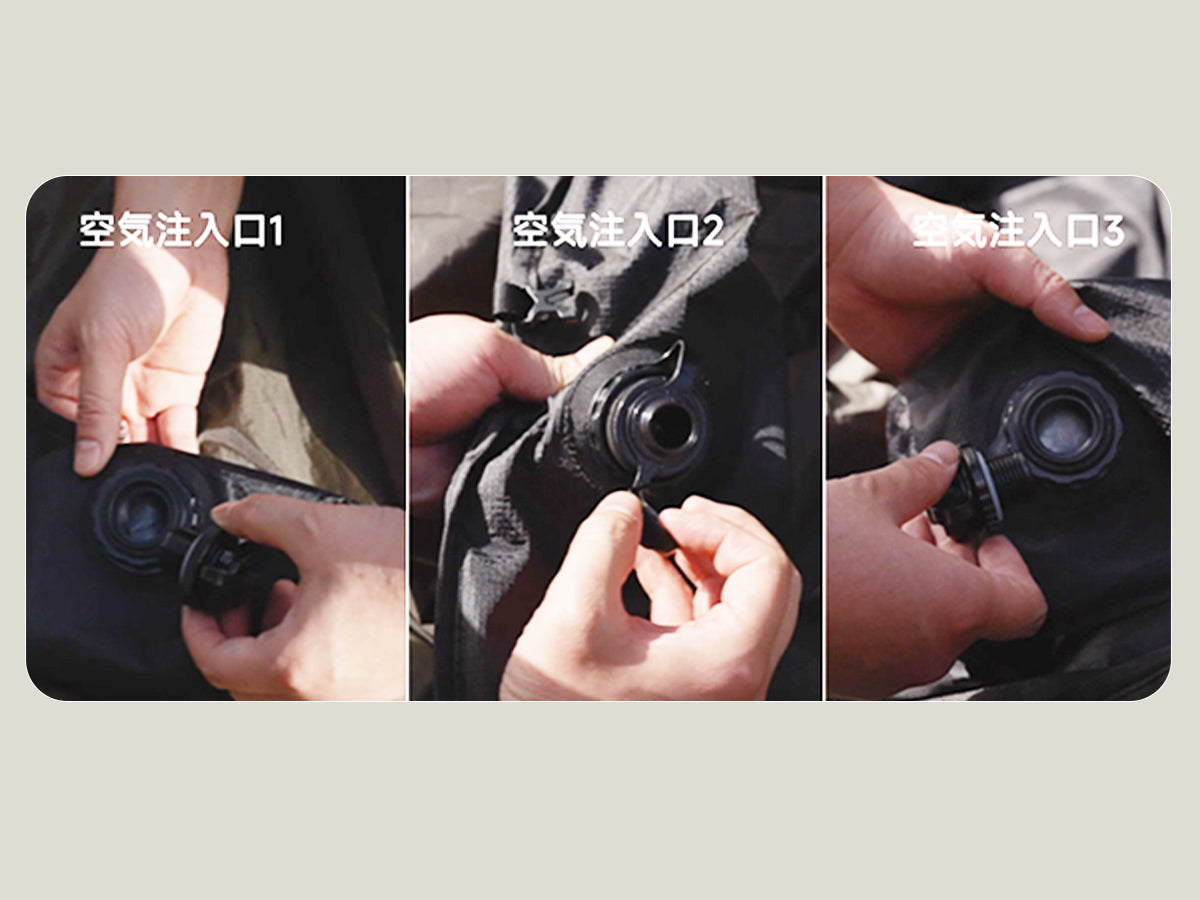 空気注入口1

空気注入口2

空気注入口3