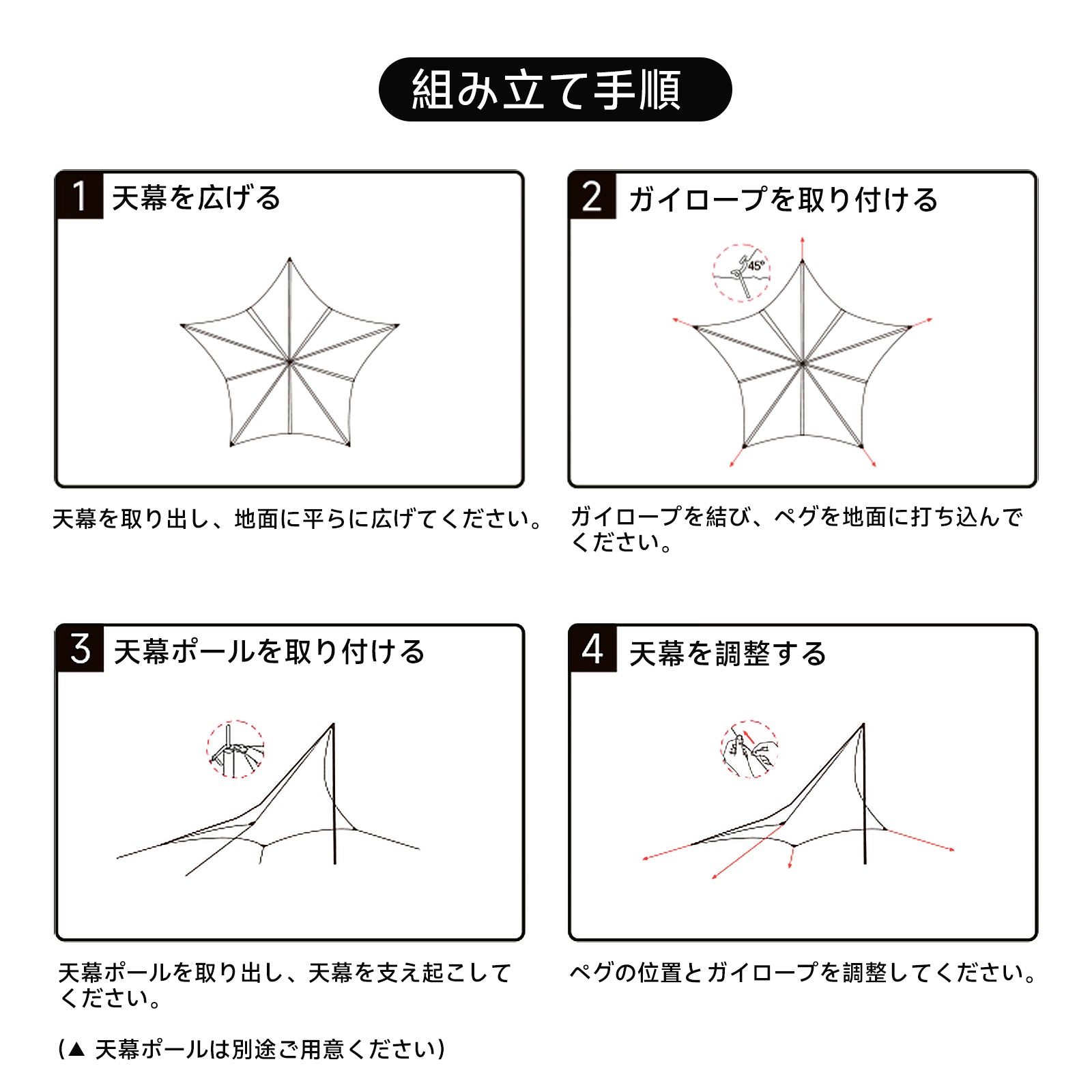 組み立て手順

1 天幕を広げる

天幕を取り出し、地面に平らに広げてください。

2 ガイロープを取り付ける

45°

ガイロープを結び、ペグを地面に打ち込んでください。

3 天幕ポールを取り付ける

天幕ポールを取り出し、天幕を支え起こしてください。

(▲ 天幕ポールは別途ご用意ください)

4 天幕を調整する

ペグの位置とガイロープを調整してください。