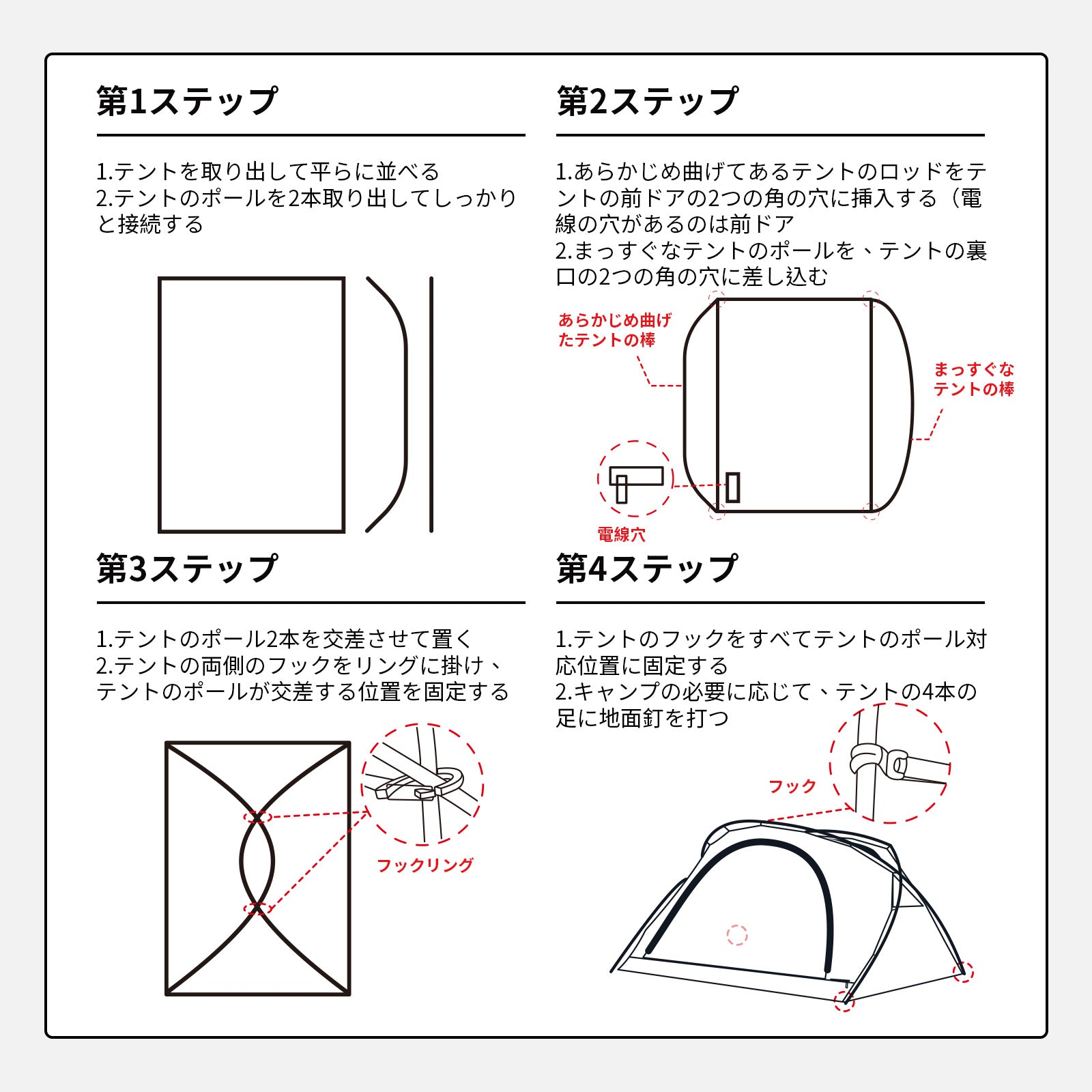 第1ステップ

1.テントを取り出して平らに並べる
2.テントのポールを2本取り出してしっかりと接続する

第2ステップ

1.あらかじめ曲げてあるテントのロッドをテントの前ドアの2つの角の穴に挿入する（電線の穴があるのは前ドア
2.まっすぐなテントのポールを、テントの裏口の2つの角の穴に差し込む

あらかじめ曲げたテントの棒

まっすぐなテントの棒

電線穴

第3ステップ

1.テントのポール2本を交差させて置く
2.テントの両側のフックをリングに掛け、テントのポールが交差する位置を固定する

フックリング

第4ステップ

1.テントのフックをすべてテントのポール対応位置に固定する
2.キャンプの必要に応じて、テントの4本の足に地面釘を打つ

フック