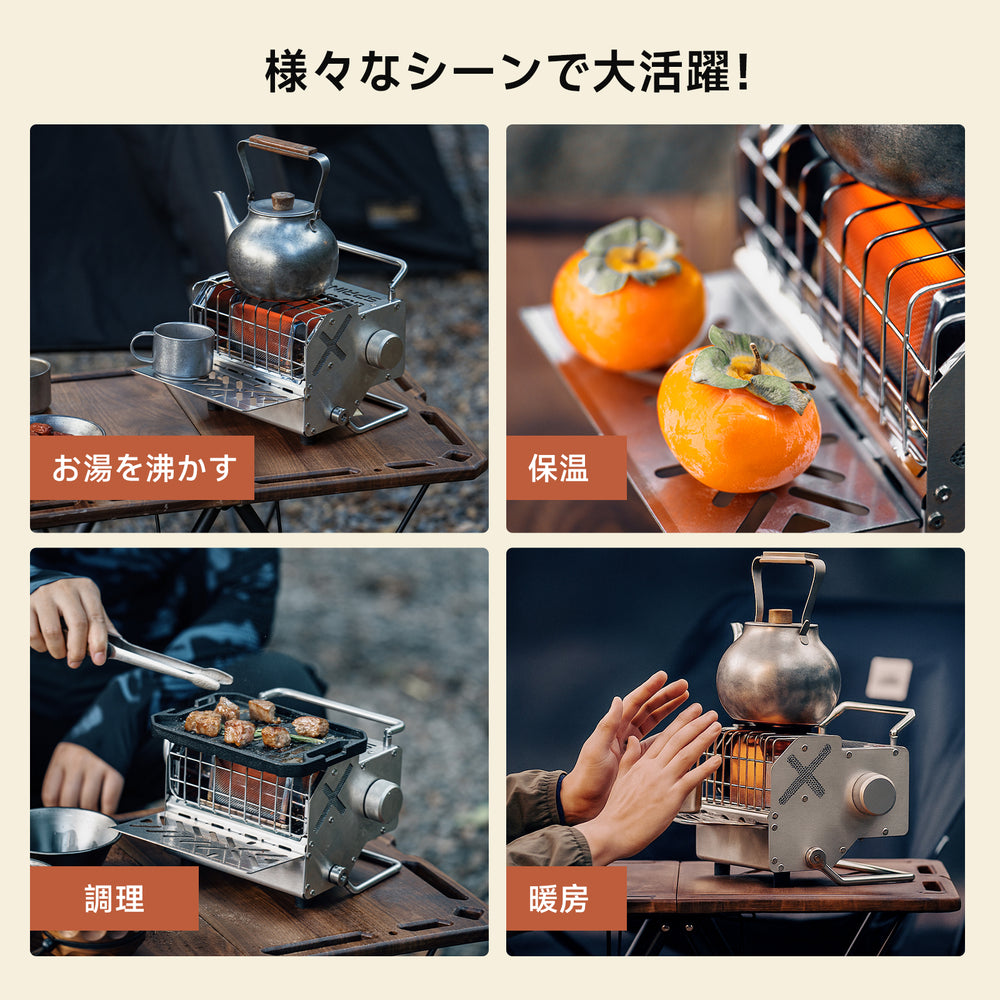 様々なシーンで大活躍!

お湯を沸かす

保温

調理

暖房