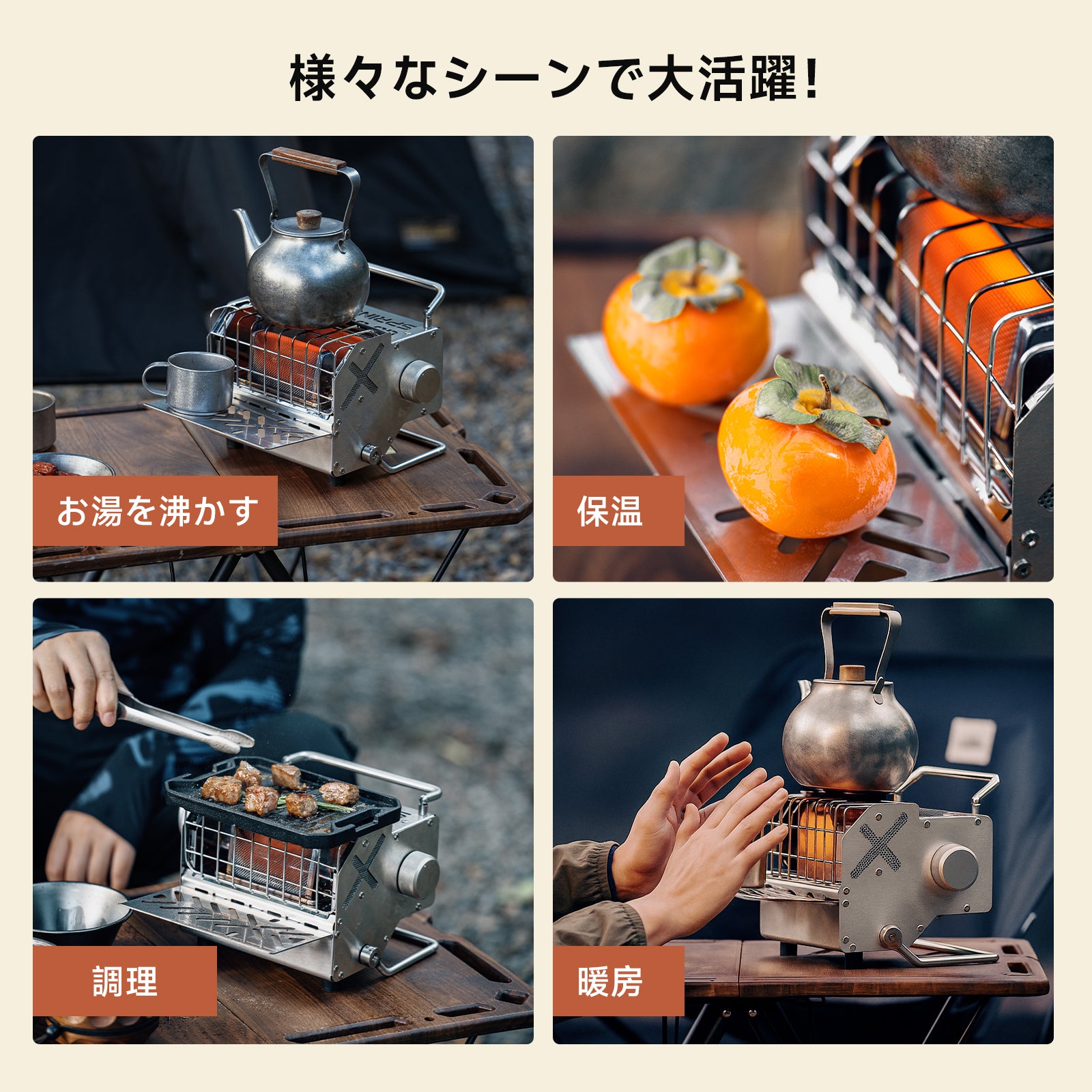 様々なシーンで大活躍！

お湯を沸かす

保温

調理

暖房