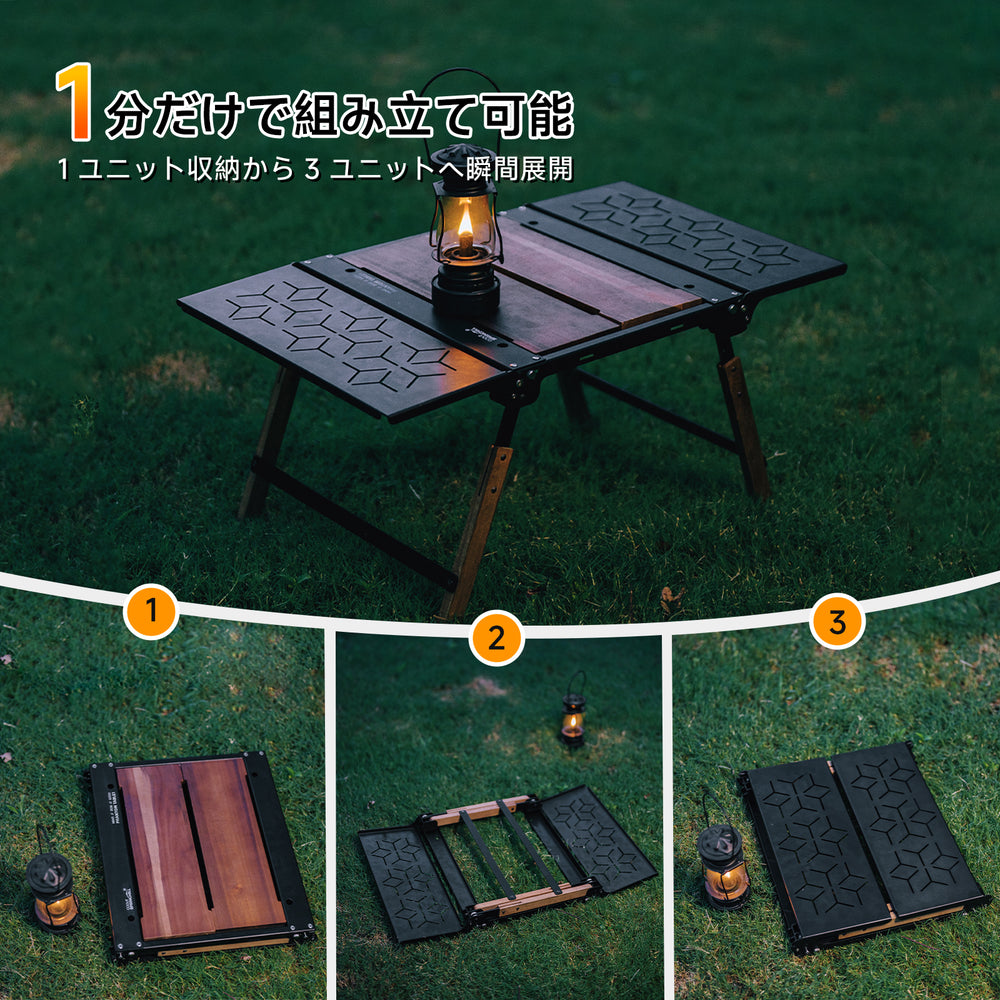 1分だけで組み立て可能
1ユニット収納から3ユニットへ瞬間展開

1

2

3