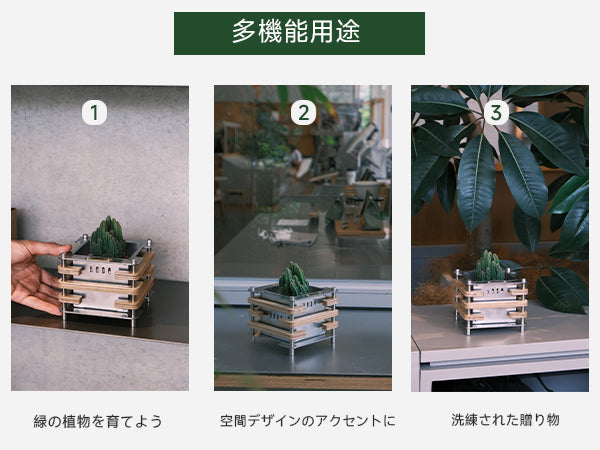 多機能用途

1

2

3

緑の植物を育てよう

空間デザインのアクセントに

洗練された贈り物