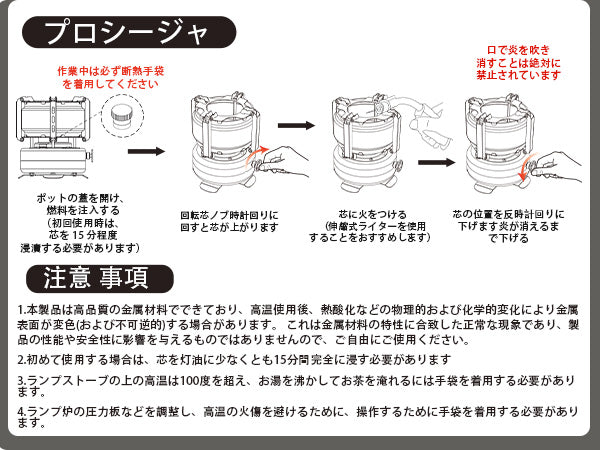 プロシージャ

作業中は必ず断熱手袋を着用してください

口で炎を吹き消すことは絶対に禁止されています

ポットの蓋を開け、燃料を注入する（初回使用時は、芯を 15 分程度浸漬する必要があります）

回転芯ノブ時計回りに回すと芯が上がります

芯に火をつける（伸縮式ライターを使用することをおすすめします）

芯の位置を反時計回りに下げます炎が消えるまで下げる

注意 事項

1.本製品は高品質の金属材料でできており、高温使用後、熱酸化などの物理的および化学的変化により金属表面が変色(および不可逆的)する場合があります。 これは金属材料の特性に合致した正常な現象であり、製品の性能や安全性に影響を与えるものではありませんので、ご自由にご使用ください。

2.初めて使用する場合は、芯を灯油に少なくとも15分間完全に浸す必要があります

3.ランプストーブの上の高温は100度を超え、お湯を沸かしてお茶を淹れるには手袋を着用する必要があります。

4.ランプ炉の圧力板などを調整し、高温の火傷を避けるために、操作するために手袋を着用する必要があります。