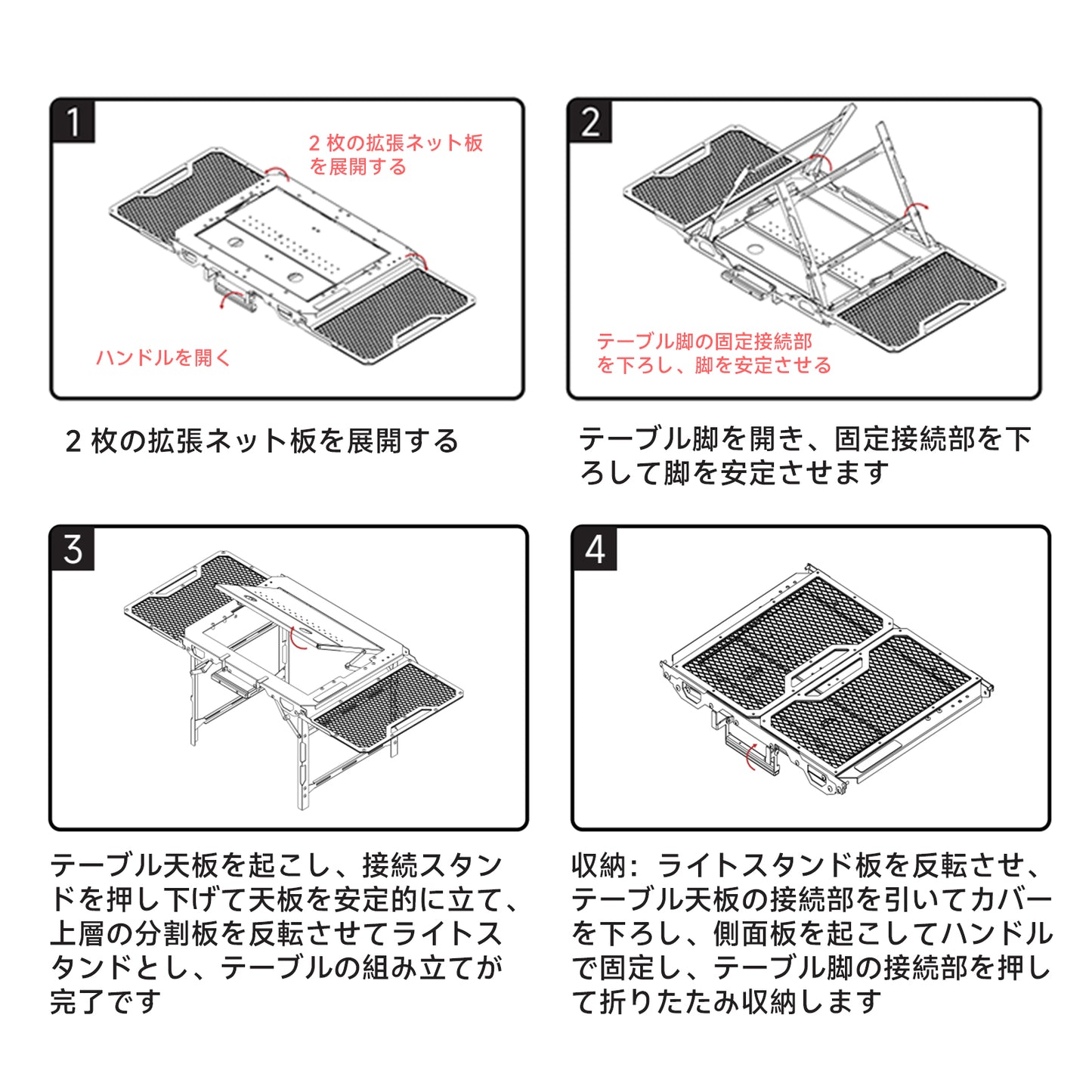 1

2 枚の拡張ネット板を展開する

ハンドルを開く

2 枚の拡張ネット板を展開する

2

テーブル脚の固定接続部を下ろし、脚を安定させる

テーブル脚を開き、固定接続部を下ろして脚を安定させます

3

テーブル天板を起こし、接続スタンドを押し下げて天板を安定的に立て、上層の分割板を反転させてライトスタンドとし、テーブルの組み立てが完了です

4

収納：ライトスタンド板を反転させ、テーブル天板の接続部を引いてカバーを下ろし、側面板を起こしてハンドルで固定し、テーブル脚の接続部を押して折りたたみ収納します