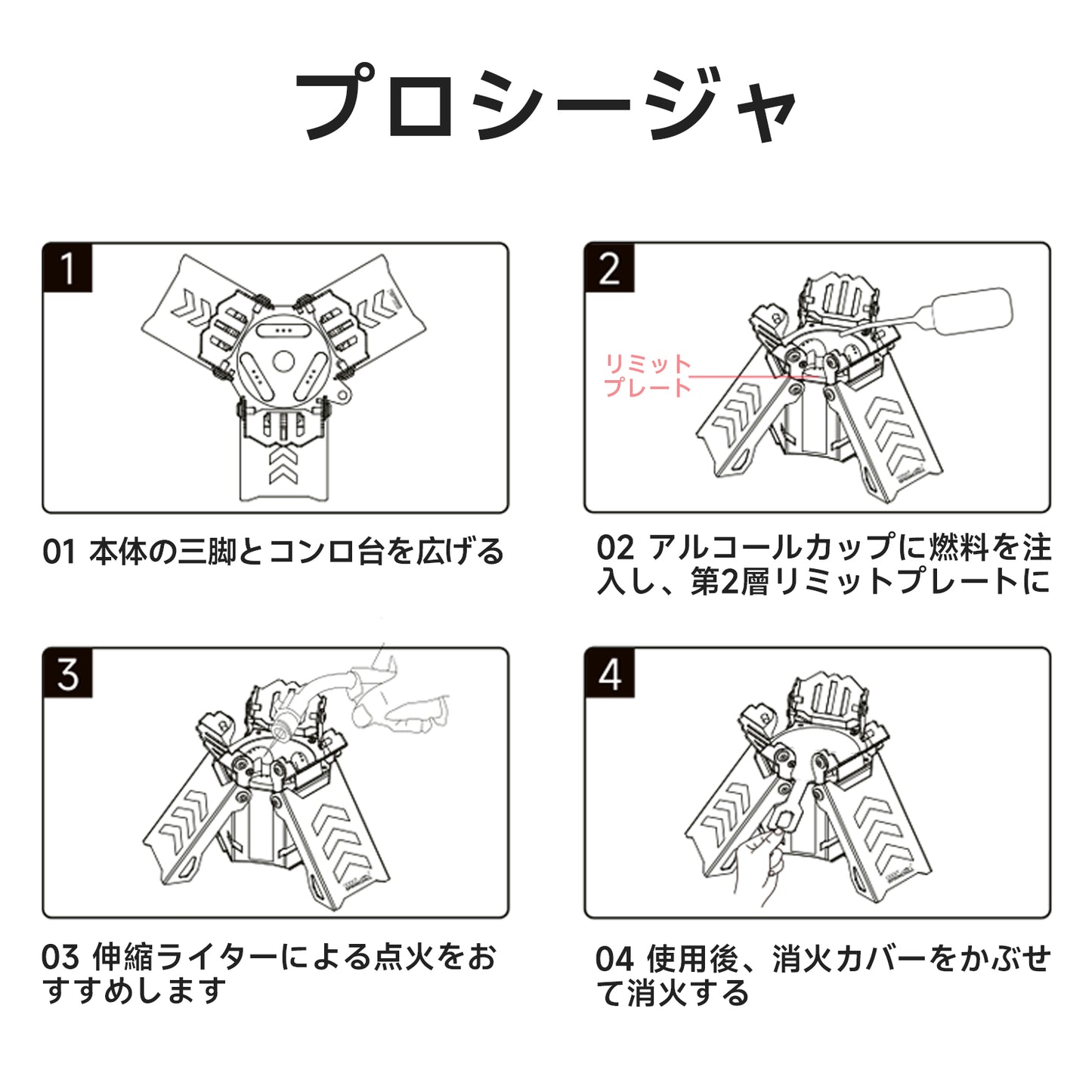 プロシージャ

1

01 本体の三脚とコンロ台を広げる

2

リミット
プレート

02 アルコールカップに燃料を注入し、第2層リミットプレートに

3

03 伸縮ライターによる点火をおすすめします

4

04 使用後、消火カバーをかぶせて消火する