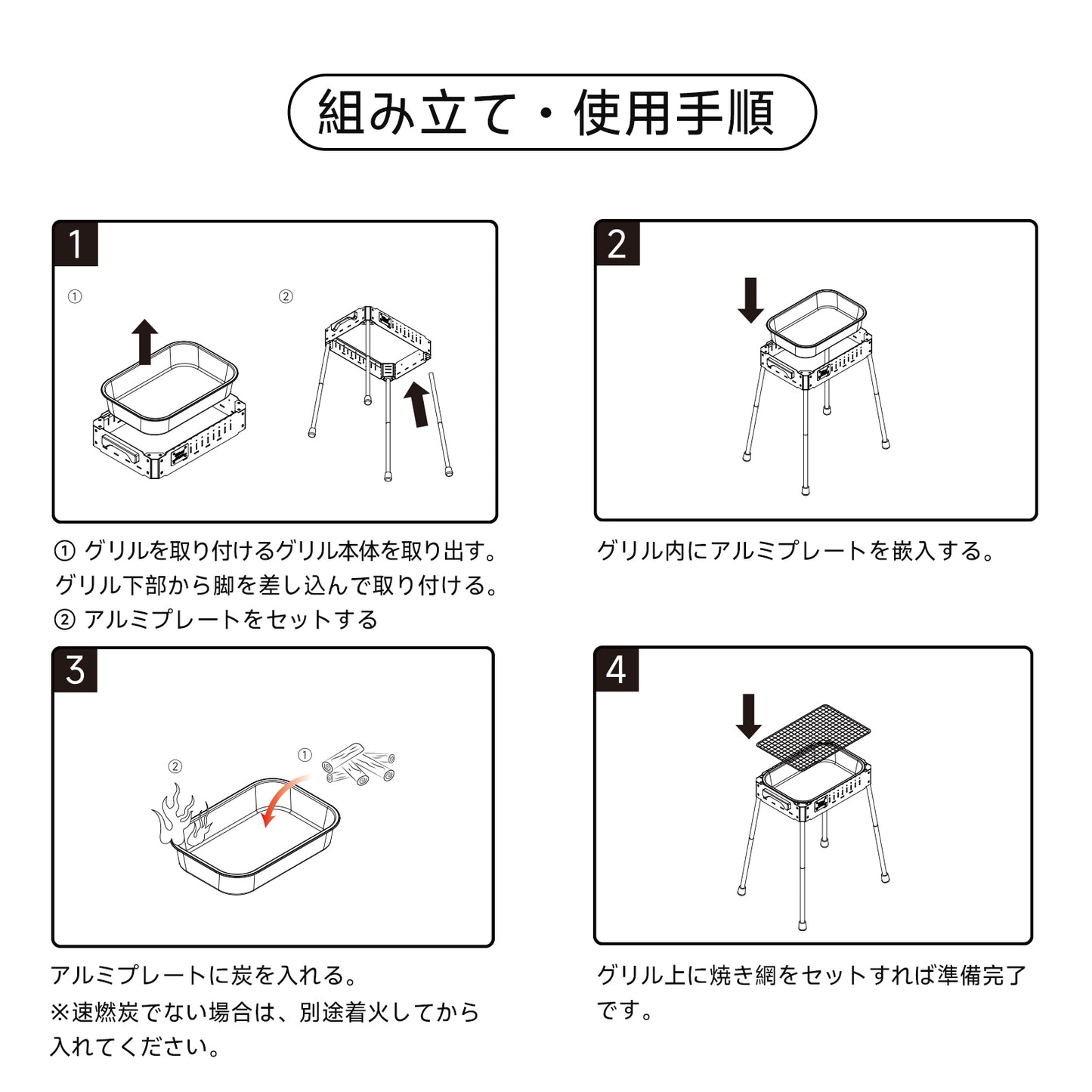 組み立て・使用手順

1

①

②

① グリルを取り付けるグリル本体を取り出す。
グリル下部から脚を差し込んで取り付ける。
② アルミプレートをセットする

2

グリル内にアルミプレートを嵌入する。

3

②

①

アルミプレートに炭を入れる。
※速燃炭でない場合は、別途着火してから入れてください。

4

グリル上に焼き網をセットすれば準備完了です。