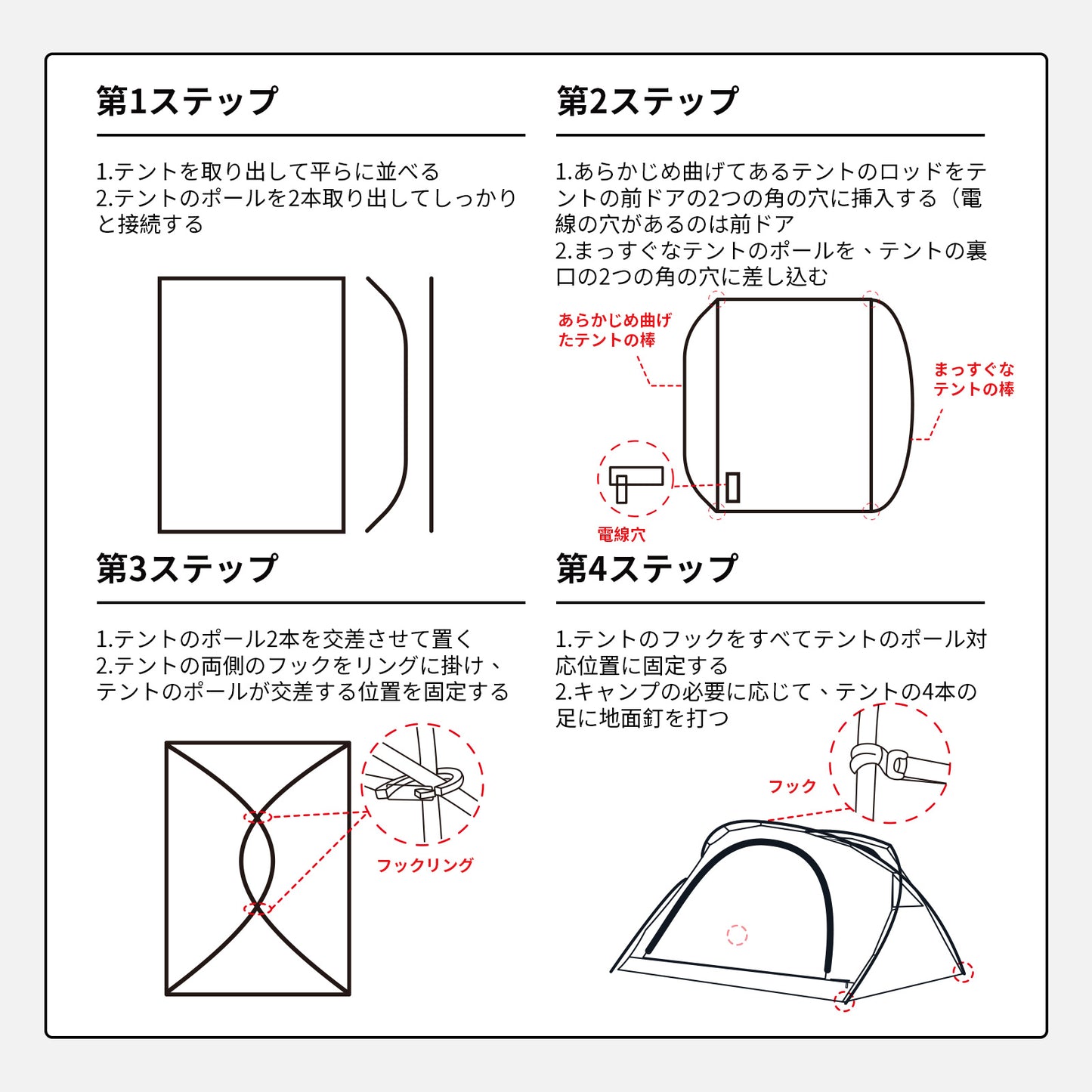 第1ステップ

1.テントを取り出して平らに並べる
2.テントのポールを2本取り出してしっかりと接続する

第2ステップ

1.あらかじめ曲げてあるテントのロッドをテントの前ドアの2つの角の穴に挿入する（電線の穴があるのは前ドア
2.まっすぐなテントのポールを、テントの裏口の2つの角の穴に差し込む

あらかじめ曲げたテントの棒

まっすぐなテントの棒

電線穴

第3ステップ

1.テントのポール2本を交差させて置く
2.テントの両側のフックをリングに掛け、テントのポールが交差する位置を固定する

フックリング

第4ステップ

1.テントのフックをすべてテントのポール対応位置に固定する
2.キャンプの必要に応じて、テントの4本の足に地面釘を打つ

フック